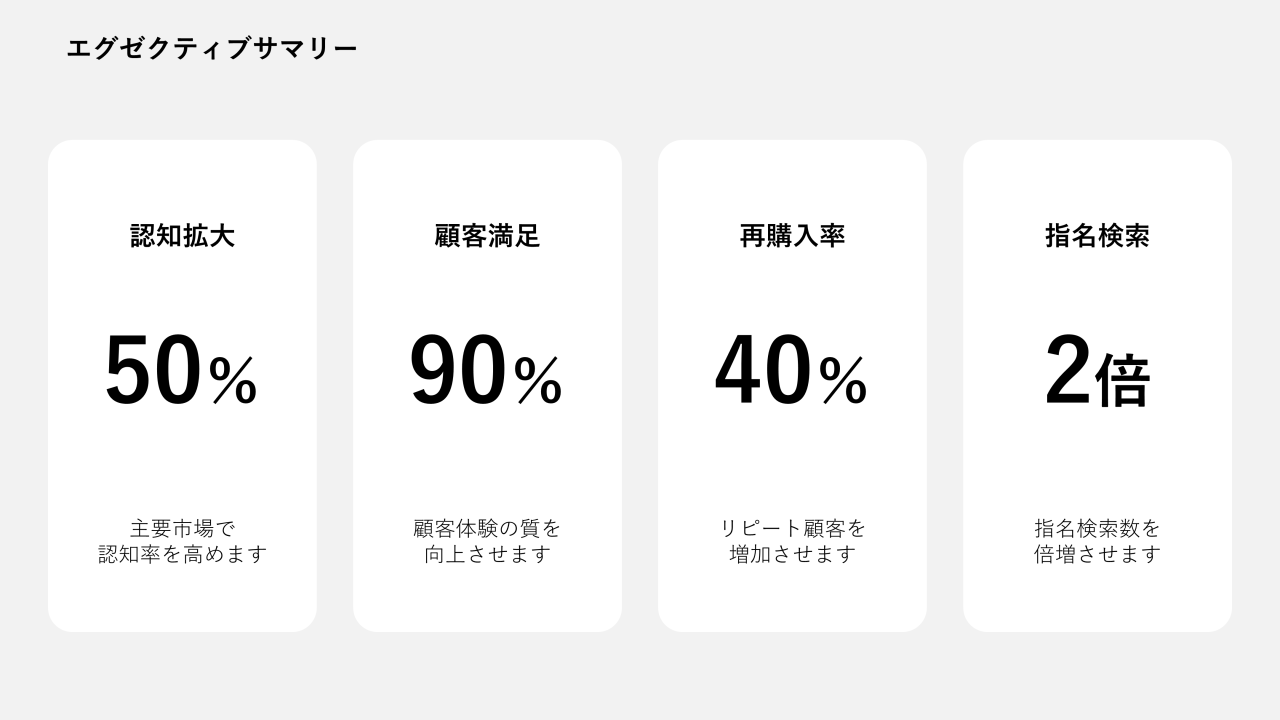 エグゼクティブサマリー

認知拡大

50%

主要市場で
認知率を高めます

顧客満足

90%

顧客体験の質を
向上させます

再購入率

40%

リピート顧客を
増加させます

指名検索

2倍

指名検索数を
倍増させます